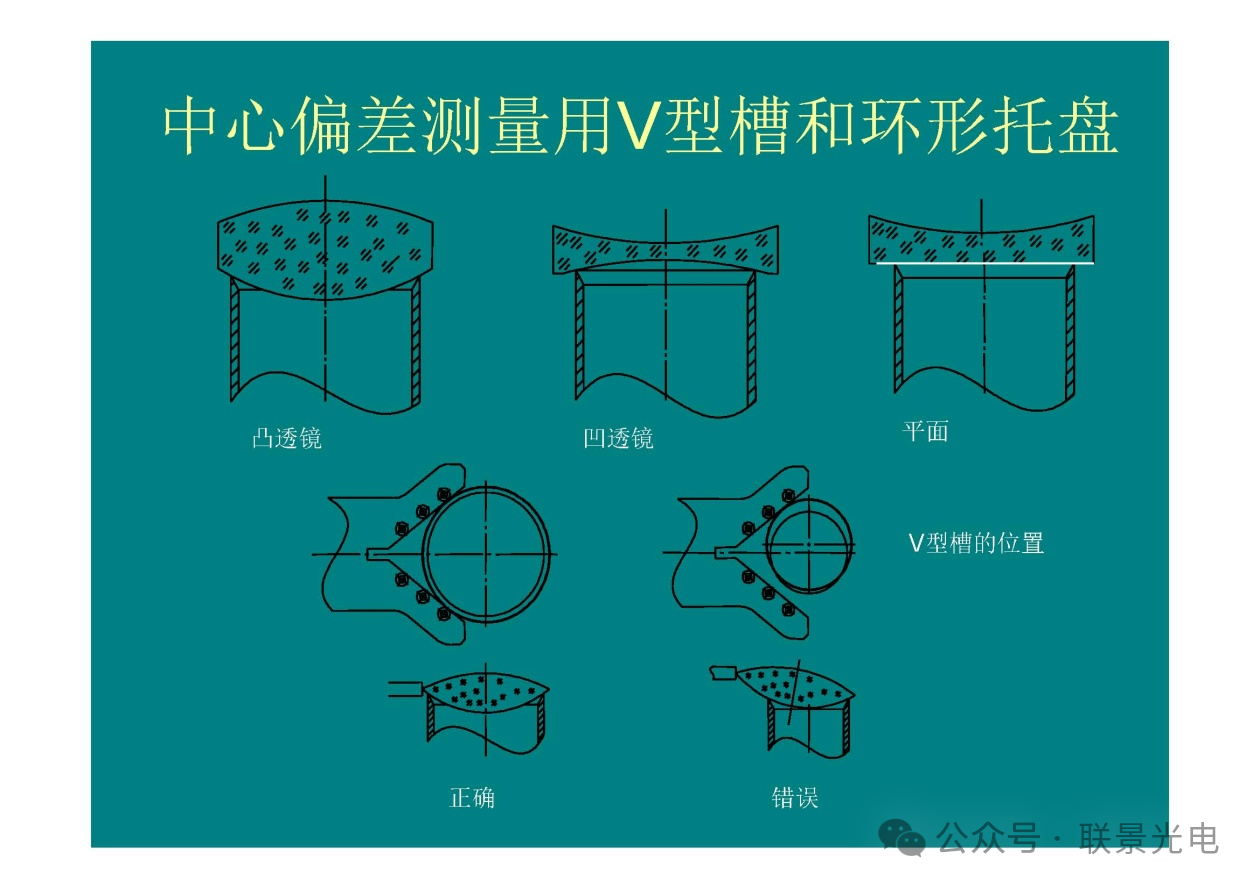 中心偏差测量用V型槽和环形托盘

凸透镜

凹透镜

平面

V型槽的位置

正确

错误

公众号 · 联景光电